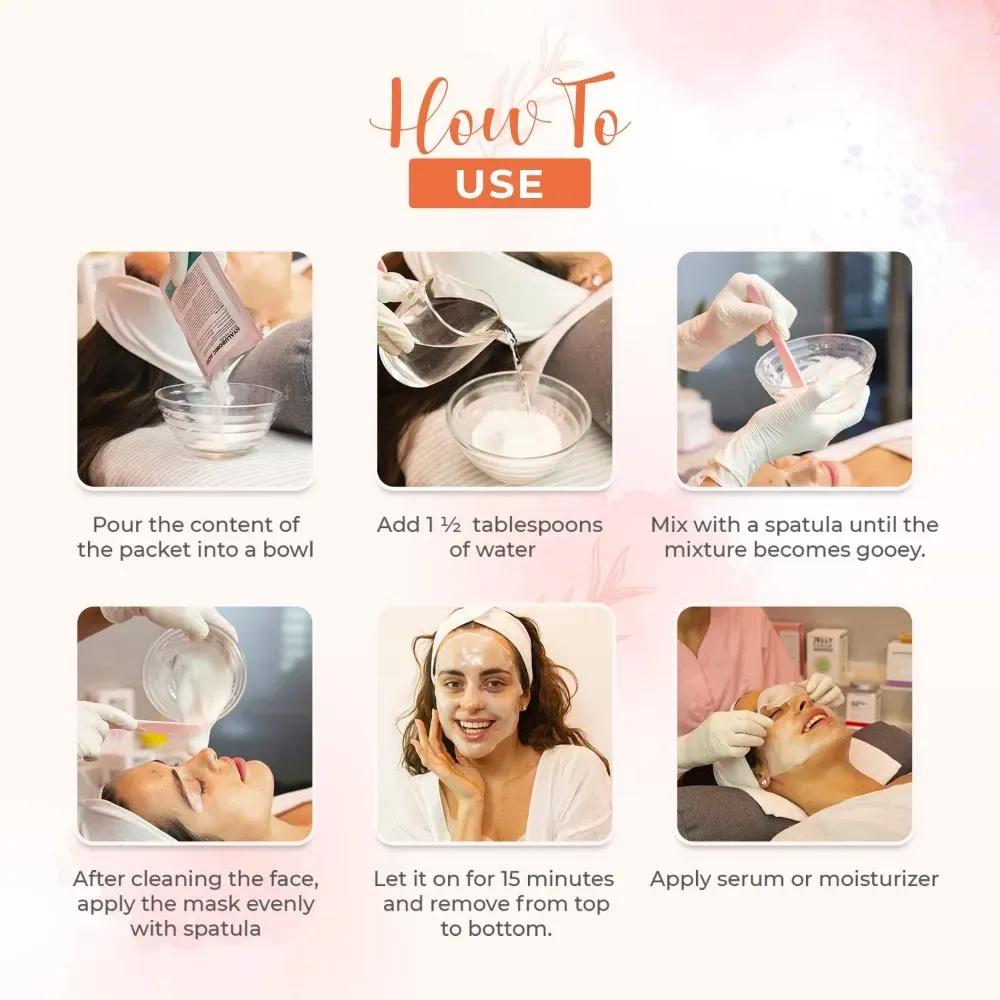 How To
USE

Pour the content of the packet into a bowl

Add 1 ½ tablespoons of water

Mix with a spatula until the mixture becomes gooey.

After cleaning the face, apply the mask evenly with spatula

Let it on for 15 minutes and remove from top to bottom.

Apply serum or moisturizer